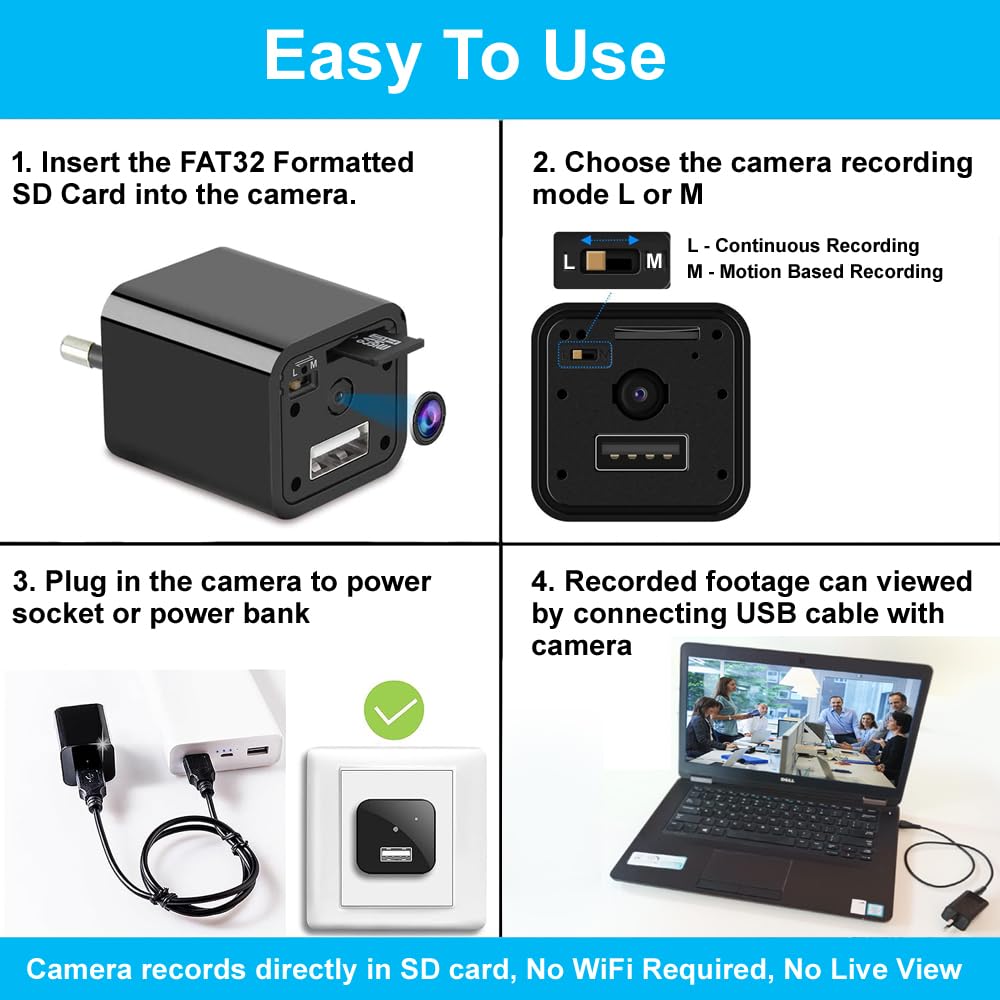 Easy To Use

1. Insert the FAT32 Formatted SD Card into the camera.

L M

2. Choose the camera recording mode L or M

L M

L - Continuous Recording
M - Motion Based Recording

3. Plug in the camera to power socket or power bank

4. Recorded footage can viewed by connecting USB cable with camera

DELL

Camera records directly in SD card, No WiFi Required, No Live View